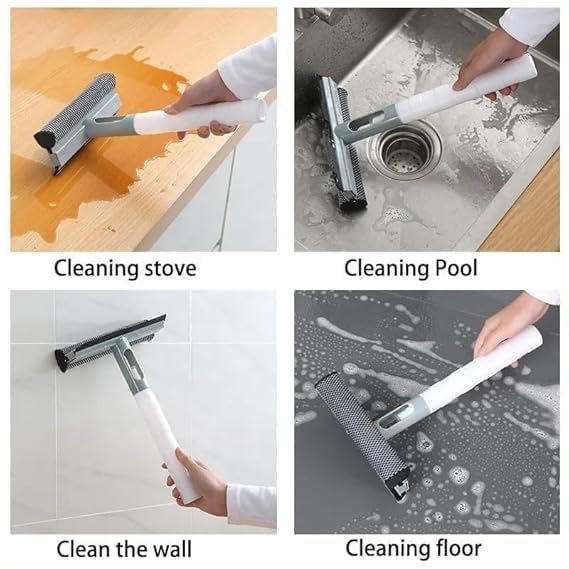 Cleaning stove

Cleaning Pool

Clean the wall

Cleaning floor